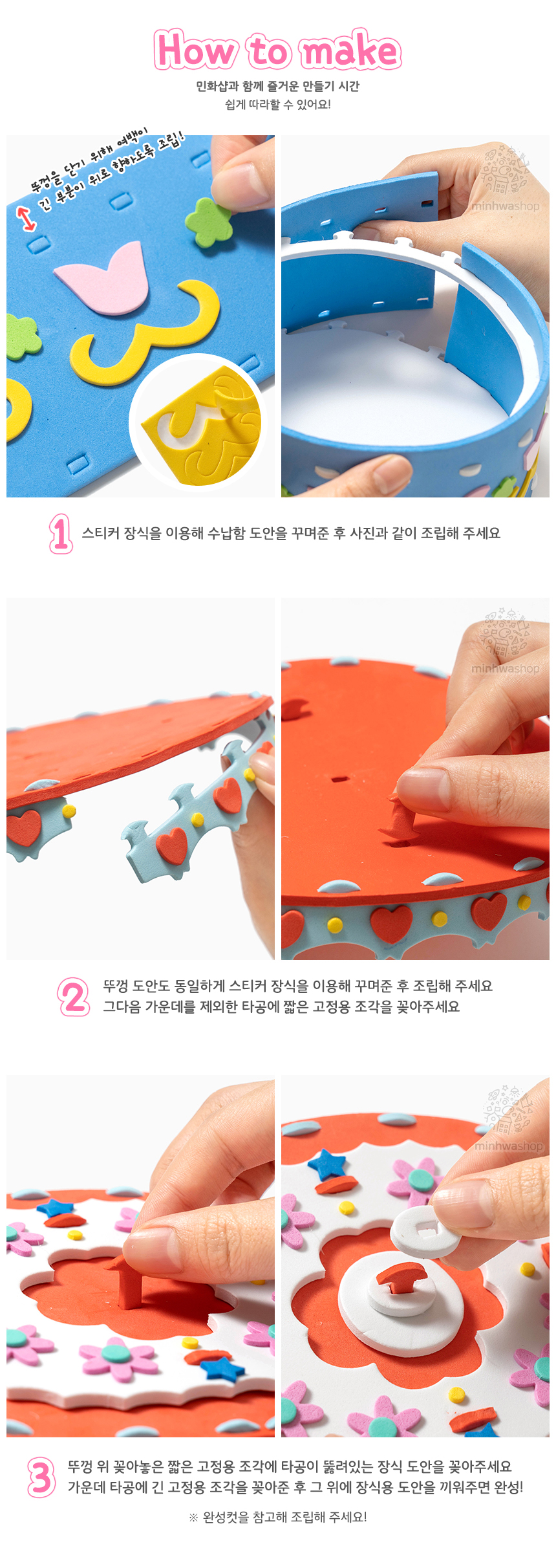 How to make

민화샵과 함께 즐거운 만들기 시간
쉽게 따라할 수 있어요!

뚜껑을 닫기 위해 여백이 긴 부분이 위로 향하도록 조립!

minhwashop

1 스티커 장식을 이용해 수납함 도안을 꾸며준 후 사진과 같이 조립해 주세요

minhwashop

2 뚜껑 도안도 동일하게 스티커 장식을 이용해 꾸며준 후 조립해 주세요
그다음 가운데를 제외한 타공에 짧은 고정용 조각을 꽂아주세요

minhwashop

3 뚜껑 위 꽂아놓은 짧은 고정용 조각에 타공이 뚫려있는 장식 도안을 꽂아주세요
가운데 타공에 긴 고정용 조각을 꽂아준 후 그 위에 장식용 도안을 끼워주면 완성!

※ 완성컷을 참고해 조립해 주세요!